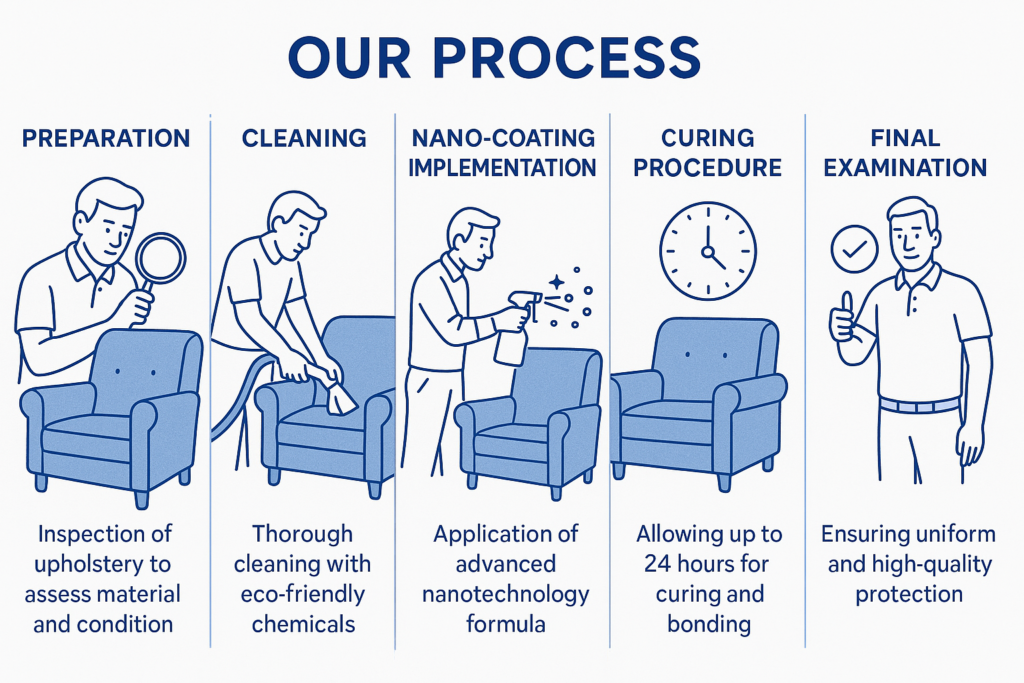 OUR PROCESS

PREPARATION

Inspection of upholstery to assess material and condition

CLEANING

Thorough cleaning with eco-friendly chemicals

NANO-COATING IMPLEMENTATION

Application of advanced nanotechnology formula

CURING PROCEDURE

Allowing up to 24 hours for curing and bonding

FINAL EXAMINATION

Ensuring uniform and high-quality protection